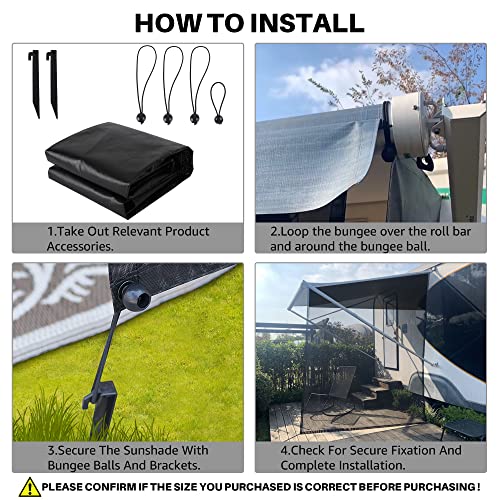 HOW TO INSTALL

1.Take Out Relevant Product Accessories.

2.Loop the bungee over the roll bar and around the bungee ball.

3.Secure The Sunshade With Bungee Balls And Brackets.

4.Check For Secure Fixation And Complete Installation.

PLEASE CONFIRM IF THE SIZE YOU PURCHASED IS CORRECT BEFORE PURCHASING !