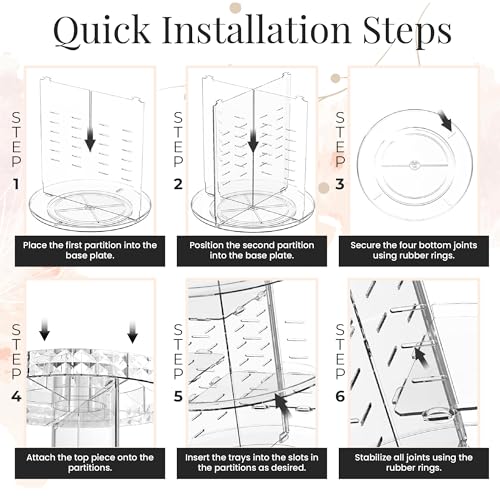 Quick Installation Steps

STEP 1

Place the first partition into the base plate.

STEP 2

Position the second partition into the base plate.

STEP 3

Secure the four bottom joints using rubber rings.

STEP 4

Attach the top piece onto the partitions.

STEP 5

Insert the trays into the slots in the partitions as desired.

STEP 6

Stabilize all joints using the rubber rings.