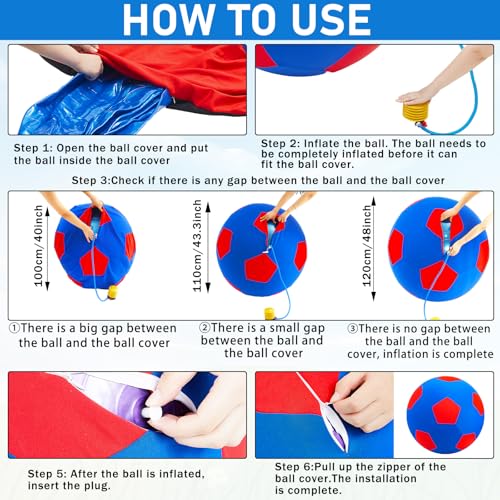 HOW TO USE

Step 1: Open the ball cover and put the ball inside the ball cover

Step 2: Inflate the ball. The ball needs to be completely inflated before it can fit the ball cover.

Step 3:Check if there is any gap between the ball and the ball cover

100cm/40inch

110cm/43.3inch

120cm/48inch

①There is a big gap between the ball and the ball cover

②There is a small gap between the ball and the ball cover

③There is no gap between the ball and the ball cover, inflation is complete

Step 5: After the ball is inflated, insert the plug.

Step 6:Pull up the zipper of the ball cover.The installation is complete.