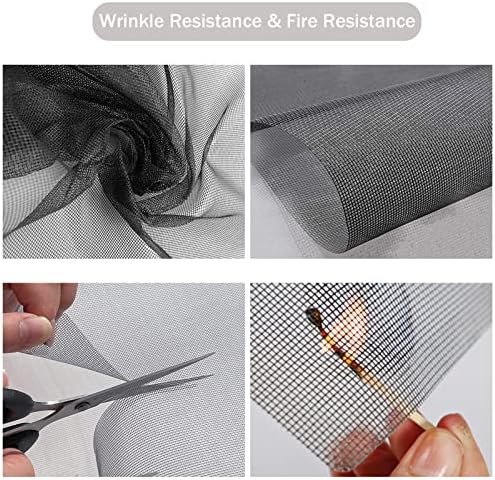 Wrinkle Resistance & Fire Resistance