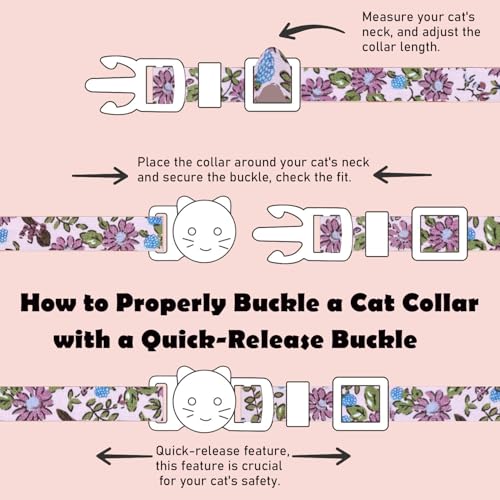 Measure your cat's neck, and adjust the collar length.

Place the collar around your cat's neck and secure the buckle, check the fit.

How to Properly Buckle a Cat Collar with a Quick-Release Buckle

Quick-release feature, this feature is crucial for your cat's safety.