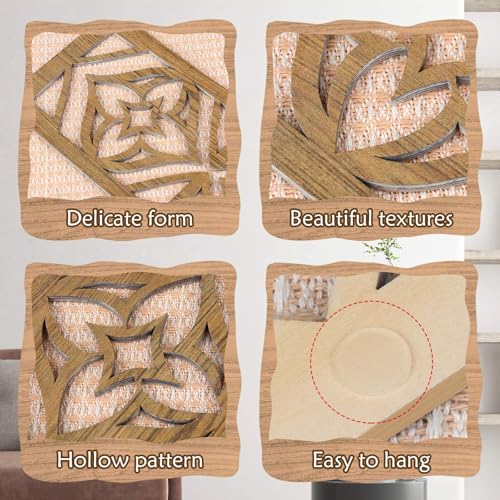 Delicate form

Beautiful textures

Hollow pattern

Easy to hang