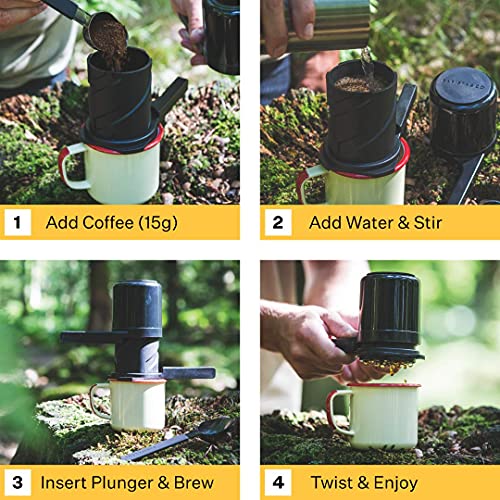 1 Add Coffee (15g)

2 Add Water & Stir

3 Insert Plunger & Brew

4 Twist & Enjoy