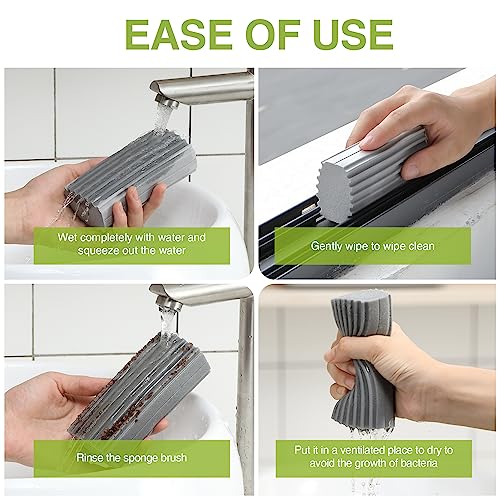 EASE OF USE

Wet completely with water and squeeze out the water

Gently wipe to wipe clean

Rinse the sponge brush

Put it in a ventilated place to dry to avoid the growth of bacteria