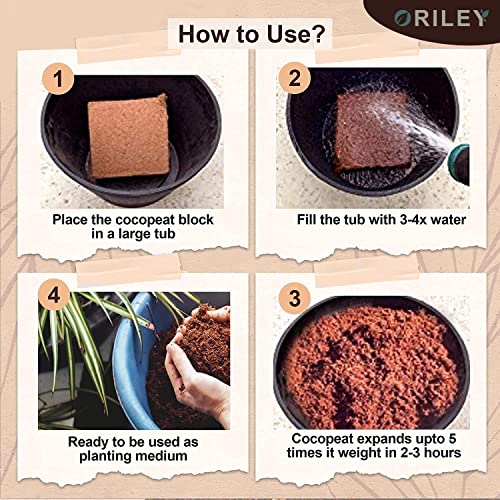 ORILEY

How to Use?

1
Place the cocopeat block in a large tub

2
Fill the tub with 3-4x water

4
Ready to be used as planting medium

3
Cocopeat expands upto 5 times it weight in 2-3 hours