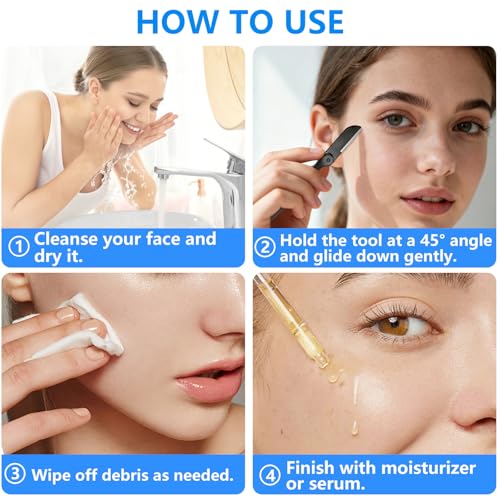 HOW TO USE

① Cleanse your face and dry it.

② Hold the tool at a 45° angle and glide down gently.

③ Wipe off debris as needed.

④ Finish with moisturizer or serum.