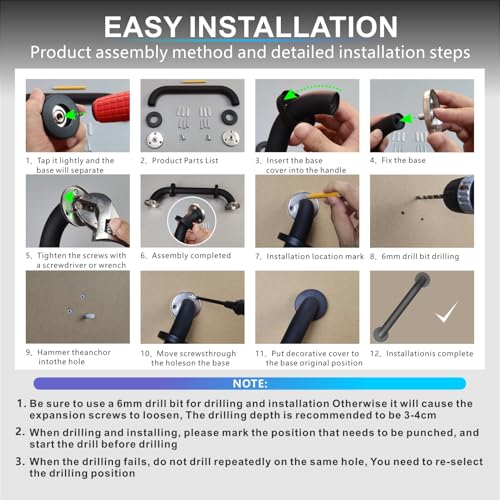 EASY INSTALLATION
Product assembly method and detailed installation steps

1、Tap it lightly and the base will separate

2、Product Parts List

3、Insert the base cover into the handle

4、Fix the base

5、Tighten the screws with a screwdriver or wrench

6、Assembly completed

7、Installation location mark

8、6mm drill bit drilling

9、Hammer theanchor intothe hole

10、Move screwsthrough the holeson the base

11、Put decorative cover to the base original position

12、Installationis complete

NOTE:

1. Be sure to use a 6mm drill bit for drilling and installation Otherwise it will cause the expansion screws to loosen, The drilling depth is recommended to be 3-4cm

2. When drilling and installing, please mark the position that needs to be punched, and start the drill before drilling

3. When the drilling fails, do not drill repeatedly on the same hole, You need to re-select the drilling position