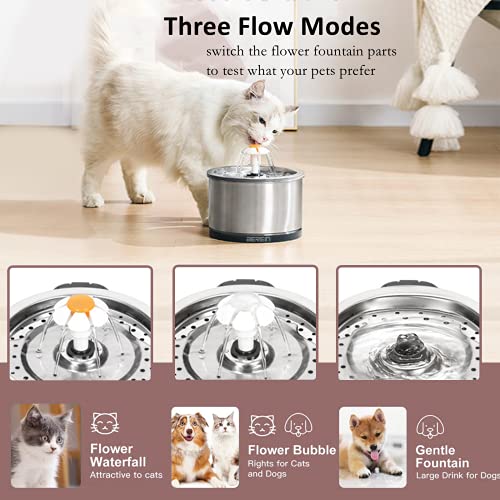 Three Flow Modes
switch the flower fountain parts to test what your pets prefer

Flower Waterfall
Attractive to cats

Flower Bubble
Rights for Cats and Dogs

Gentle Fountain
Large Drink for Dogs