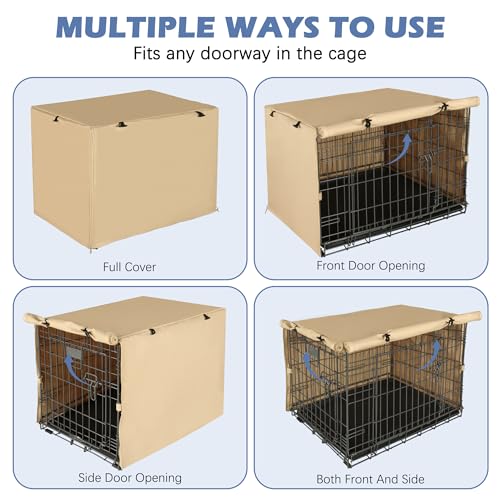 MULTIPLE WAYS TO USE
Fits any doorway in the cage

Full Cover

Front Door Opening

Side Door Opening

Both Front And Side