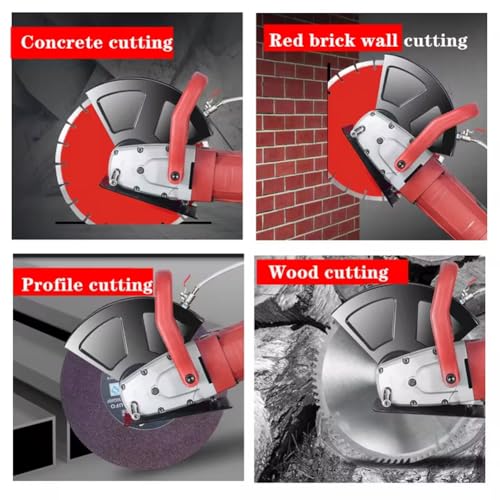 Concrete cutting

Red brick wall cutting

Profile cutting

Wood cutting