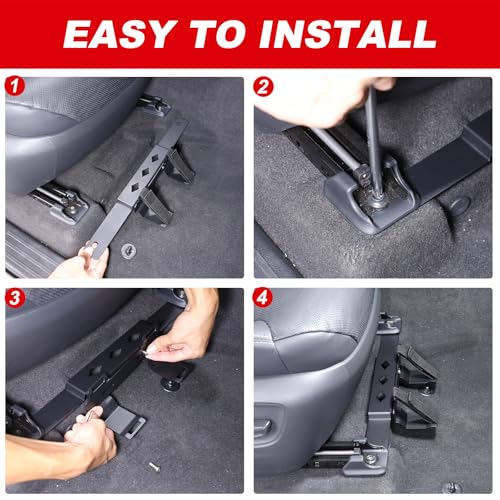 EASY TO INSTALL

1

2

3

4