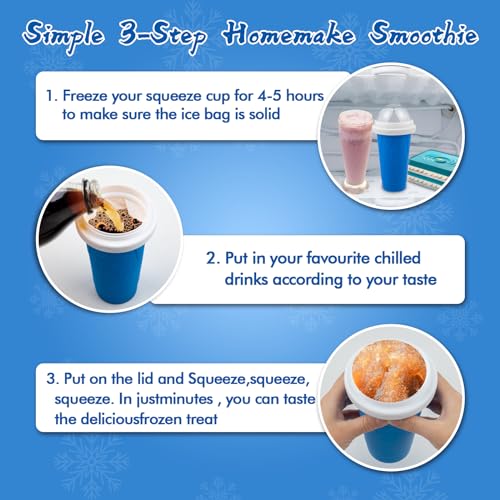 Simple 3-Step Homemake Smoothie

1. Freeze your squeeze cup for 4-5 hours to make sure the ice bag is solid

2. Put in your favourite chilled drinks according to your taste

3. Put on the lid and Squeeze,squeeze, squeeze. In justminutes , you can taste the deliciousfrozen treat