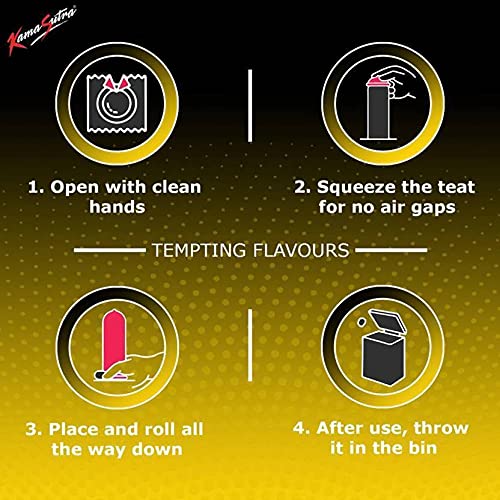 KamaSutra®

1. Open with clean hands

2. Squeeze the teat for no air gaps

TEMPTING FLAVOURS

3. Place and roll all the way down

4. After use, throw it in the bin