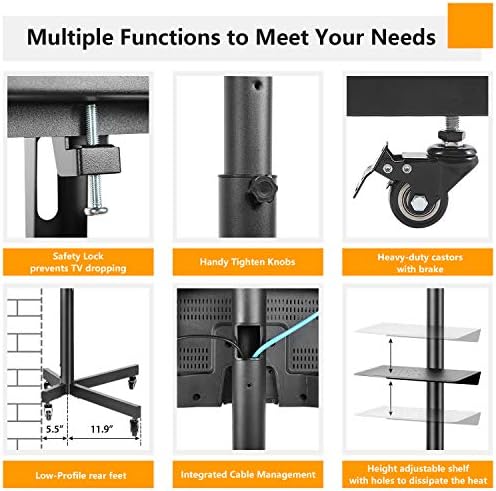 Multiple Functions to Meet Your Needs

Safety Lock
prevents TV dropping

Handy Tighten Knobs

Heavy-duty castors
with brake

5.5"

11.9"

Low-Profile rear feet

Integrated Cable Management

Height adjustable shelf
with holes to dissipate the heat