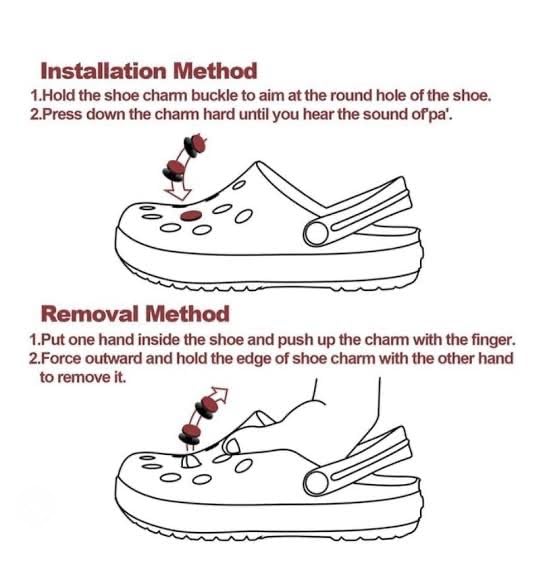 Installation Method
1.Hold the shoe charm buckle to aim at the round hole of the shoe.
2.Press down the charm hard until you hear the sound of'pa'.

Removal Method
1.Put one hand inside the shoe and push up the charm with the finger.
2.Force outward and hold the edge of shoe charm with the other hand to remove it.