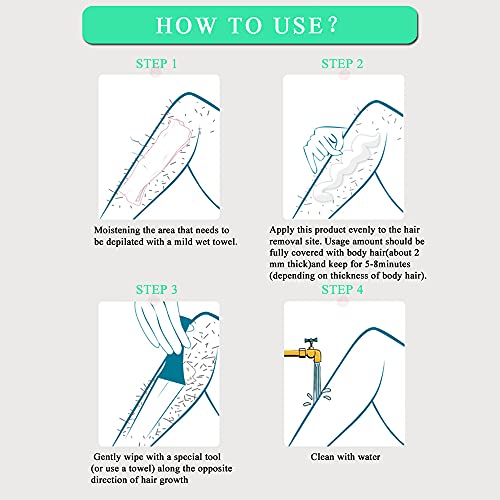 HOW TO USE?

STEP 1

Moistening the area that needs to be depilated with a mild wet towel.

STEP 2

Apply this product evenly to the hair removal site. Usage amount should be fully covered with body hair(about 2 mm thick)and keep for 5-8minutes (depending on thickness of body hair).

STEP 3

Gently wipe with a special tool (or use a towel) along the opposite direction of hair growth

STEP 4

Clean with water