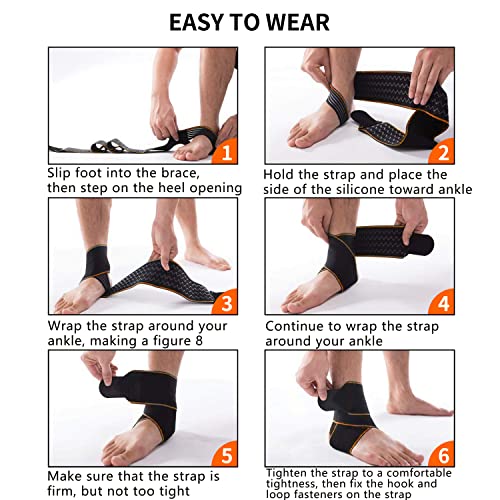 EASY TO WEAR

1

Slip foot into the brace, then step on the heel opening

2

Hold the strap and place the side of the silicone toward ankle

3

Wrap the strap around your ankle, making a figure 8

4

Continue to wrap the strap around your ankle

5

Make sure that the strap is firm, but not too tight

6

Tighten the strap to a comfortable tightness, then fix the hook and loop fasteners on the strap