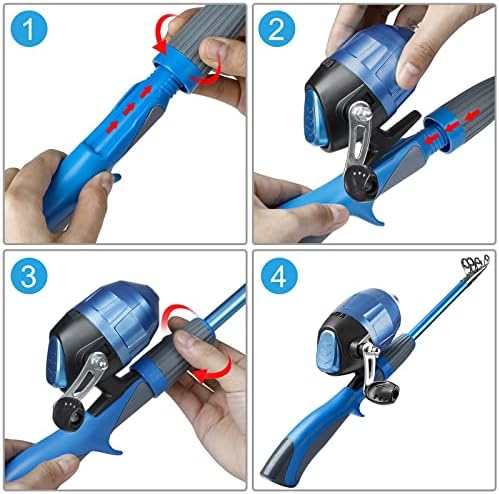 1

2

3

4