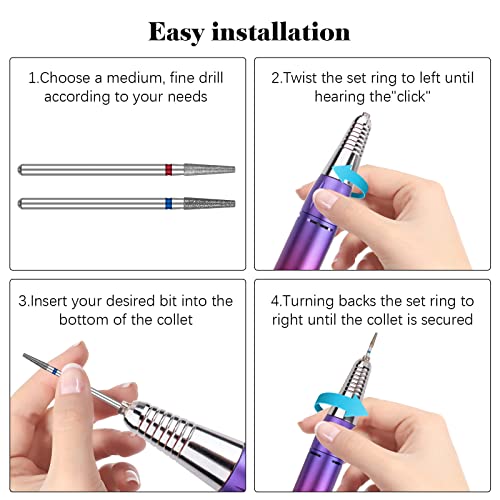 Easy installation

1.Choose a medium, fine drill according to your needs

2.Twist the set ring to left until hearing the"click"

3.Insert your desired bit into the bottom of the collet

4.Turning backs the set ring to right until the collet is secured