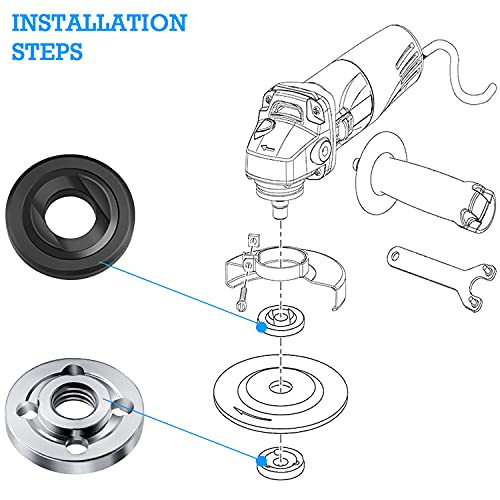 INSTALLATION STEPS