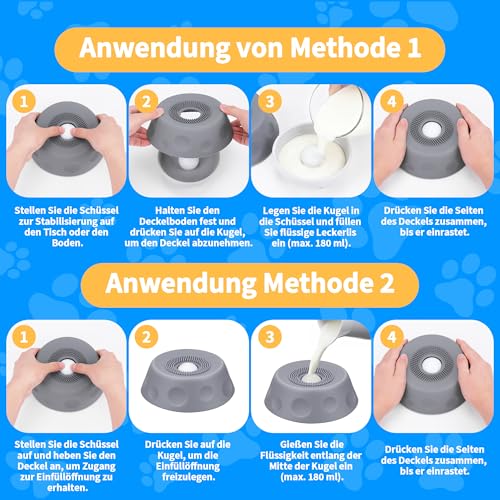 Anwendung von Methode 1

1

Stellen Sie die Schüssel zur Stabilisierung auf den Tisch oder den Boden.

2

Halten Sie den Deckelboden fest und drücken Sie auf die Kugel, um den Deckel abzunehmen.

3

Legen Sie die Kugel in die Schüssel und füllen Sie flüssige Leckerlis ein (max. 180 ml).

4

Drücken Sie die Seiten des Deckels zusammen, bis er einrastet.

Anwendung Methode 2

1

Stellen Sie die Schüssel auf und heben Sie den Deckel an, um Zugang zur Einfüllöffnung zu erhalten.

2

Drücken Sie auf die Kugel, um die Einfüllöffnung freizulegen.

3

Gießen Sie die Flüssigkeit entlang der Mitte der Kugel ein (max. 180 ml).

4

Drücken Sie die Seiten des Deckels zusammen, bis er einrastet.