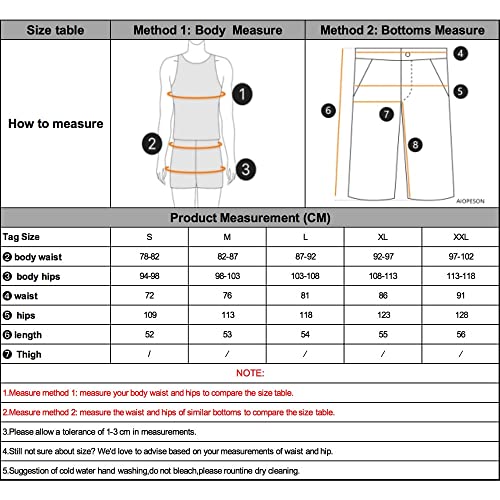 | Size table | Method 1: Body Measure | Method 2: Bottoms Measure |
|---|---|---|
| How to measure | 1 2 3 | 4 5 6 7 8 AIOPESON |

Product Measurement (CM)

| Tag Size | S | M | L | XL | XXL |
|---|---|---|---|---|---|
| ❷ body waist | 78-82 | 82-87 | 87-92 | 92-97 | 97-102 |
| ❸ body hips | 94-98 | 98-103 | 103-108 | 108-113 | 113-118 |
| ❹ waist | 72 | 76 | 81 | 86 | 91 |
| ❺ hips | 109 | 113 | 118 | 123 | 128 |
| ❻ length | 52 | 53 | 54 | 55 | 56 |
| ❼ Thigh | / | / | / | / | / |

NOTE:

1.Measure method 1: measure your body waist and hips to compare the size table.

2.Measure method 2: measure the waist and hips of similar bottoms to compare the size table.

3.Please allow a tolerance of 1-3 cm in measurements.

4.Still not sure about size? We'd love to advise based on your measurements of waist and hip.

5.Suggestion of cold water hand washing,do not bleach,please rountine dry cleaning.