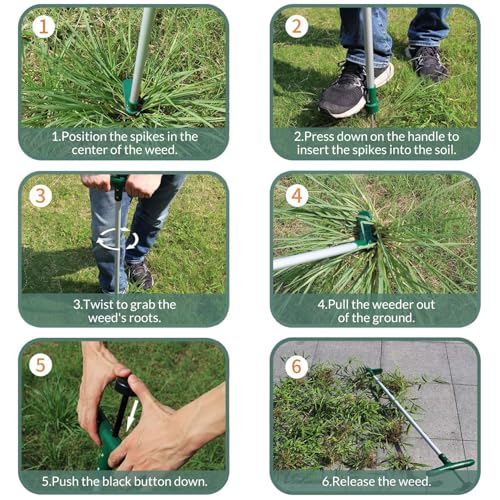 1

1.Position the spikes in the center of the weed.

2

2.Press down on the handle to insert the spikes into the soil.

3

3.Twist to grab the weed's roots.

4

4.Pull the weeder out of the ground.

5

5.Push the black button down.

6

6.Release the weed.