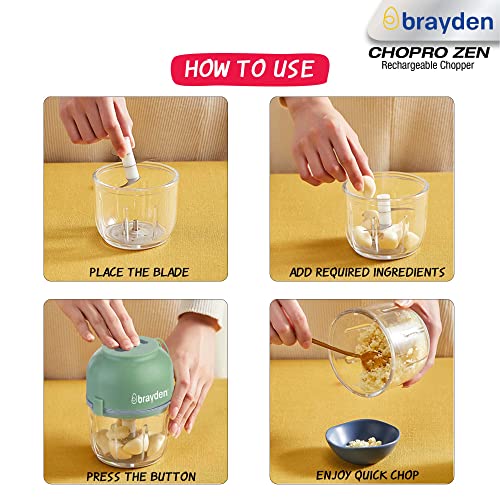 brayden
CHOPRO ZEN
Rechargeable Chopper

HOW TO USE

PLACE THE BLADE

ADD REQUIRED INGREDIENTS

brayden

PRESS THE BUTTON

ENJOY QUICK CHOP