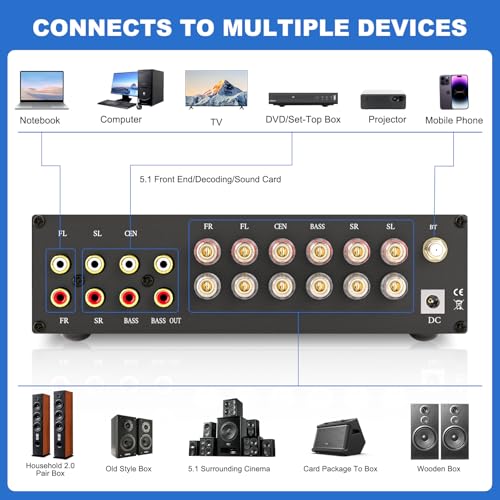 CONNECTS TO MULTIPLE DEVICES

Notebook
Computer
TV
DVD/Set-Top Box
Projector
Mobile Phone

5.1 Front End/Decoding/Sound Card

FL
SL
CEN
FR
SR
BASS
BASS OUT

FR
FL
CEN
BASS
SR
SL

BT
CE
DC

Household 2.0 Pair Box
Old Style Box
5.1 Surrounding Cinema
Card Package To Box
Wooden Box