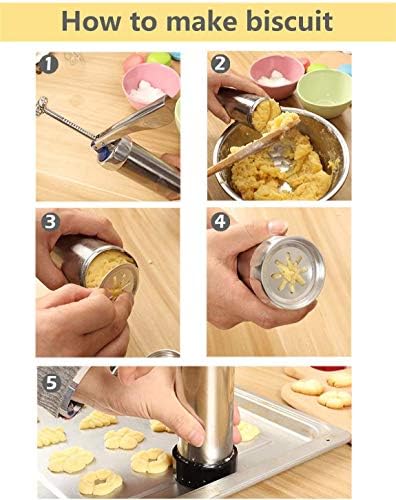 How to make biscuit

1

2

3

4

5