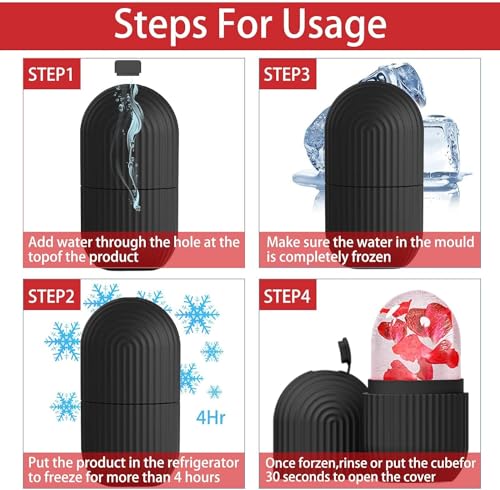 Steps For Usage

STEP1

Add water through the hole at the topof the product

STEP3

Make sure the water in the mould is completely frozen

STEP2

4Hr

Put the product in the refrigerator to freeze for more than 4 hours

STEP4

Once forzen,rinse or put the cubefor 30 seconds to open the cover