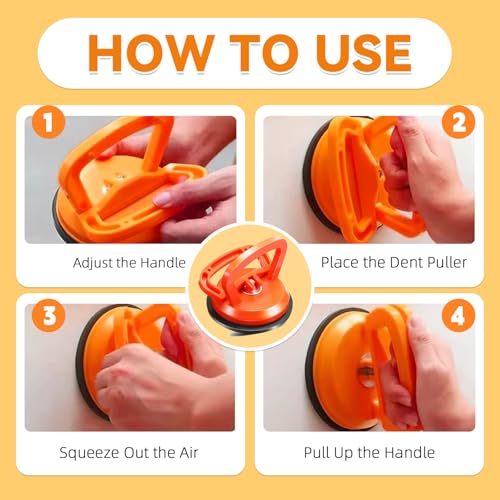 HOW TO USE

1

Adjust the Handle

2

Place the Dent Puller

3

Squeeze Out the Air

4

Pull Up the Handle