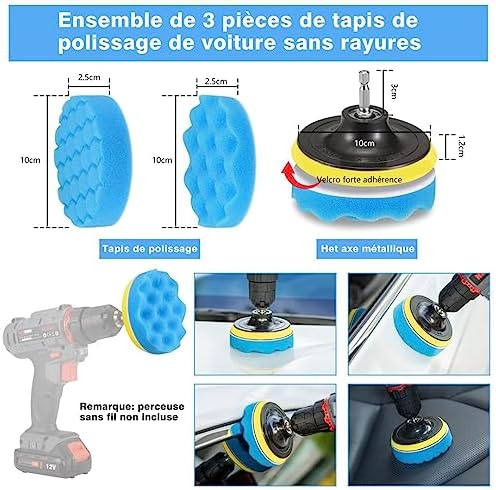 Ensemble de 3 pièces de tapis de polissage de voiture sans rayures

2.5cm

10cm

2.5cm

10cm

3cm

10cm

1.2cm

Velcro forte adhérence

Tapis de polissage

Het axe métallique

Remarque: perceuse sans fil non incluse

12V