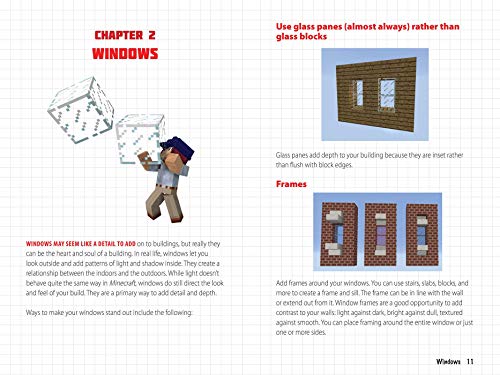 CHAPTER 2
WINDOWS

WINDOWS MAY SEEM LIKE A DETAIL TO ADD on to buildings, but really they can be the heart and soul of a building. In real life, windows let you look outside and add patterns of light and shadow inside. They create a relationship between the indoors and the outdoors. While light doesn't behave quite the same way in Minecraft, windows do still direct the look and feel of your build. They are a primary way to add detail and depth.

Ways to make your windows stand out include the following:

Use glass panes (almost always) rather than glass blocks

Glass panes add depth to your building because they are inset rather than flush with block edges.

Frames

Add frames around your windows. You can use stairs, slabs, blocks, and more to create a frame and sill. The frame can be in line with the wall or extend out from it. Window frames are a good opportunity to add contrast to your walls: light against dark, bright against dull, textured against smooth. You can place framing around the entire window or just one or more sides.

Windows 11