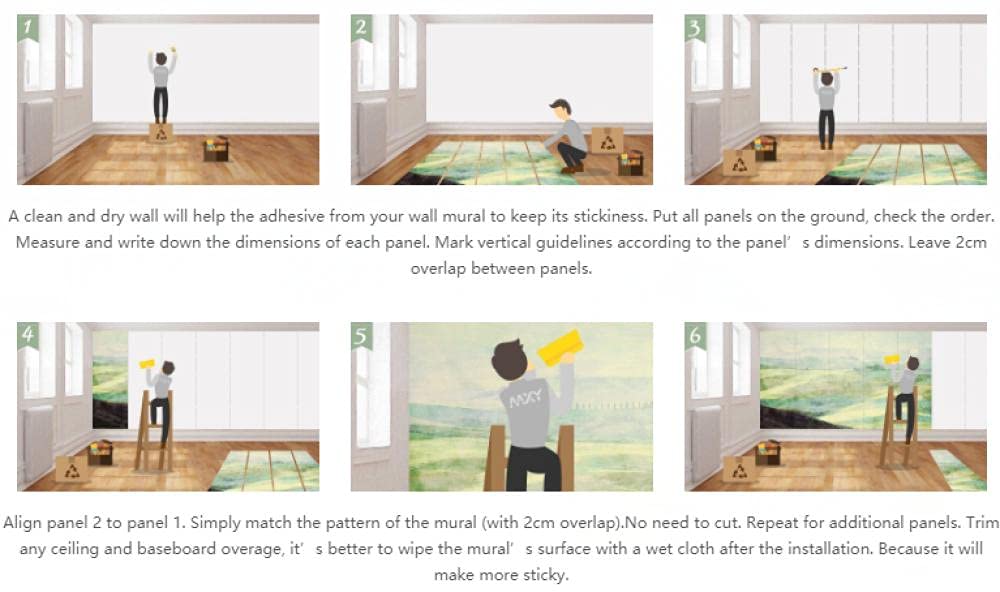 1

2

3

A clean and dry wall will help the adhesive from your wall mural to keep its stickiness. Put all panels on the ground, check the order. Measure and write down the dimensions of each panel. Mark vertical guidelines according to the panel' s dimensions. Leave 2cm overlap between panels.

4

5

MXY

6

Align panel 2 to panel 1. Simply match the pattern of the mural (with 2cm overlap).No need to cut. Repeat for additional panels. Trim any ceiling and baseboard overage, it' s better to wipe the mural' s surface with a wet cloth after the installation. Because it will make more sticky.