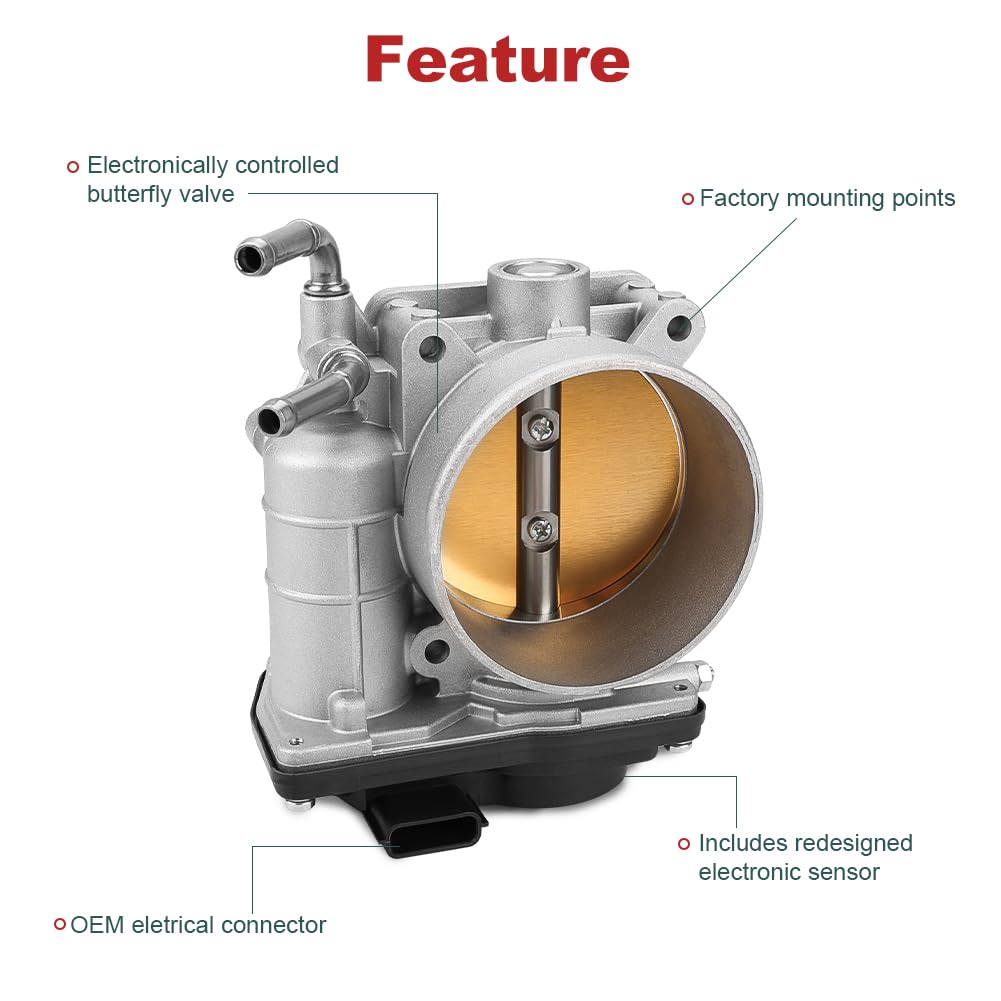 Feature

Electronically controlled butterfly valve

Factory mounting points

Includes redesigned electronic sensor

OEM eletrical connector