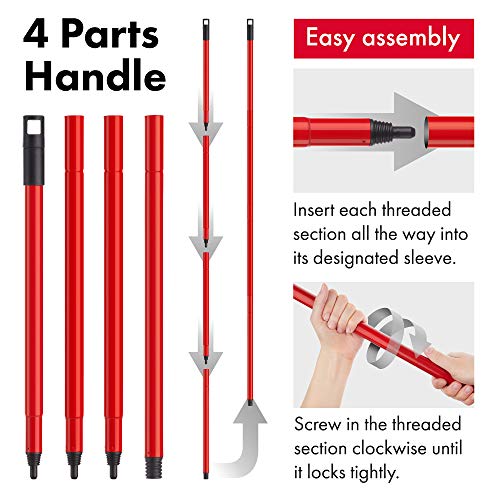 4 Parts Handle

Easy assembly

Insert each threaded section all the way into its designated sleeve.

Screw in the threaded section clockwise until it locks tightly.