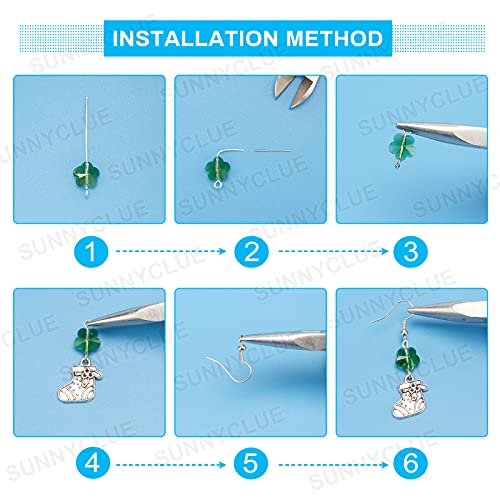 INSTALLATION METHOD

SUNNYCLUE

1

2

3

4

5

6