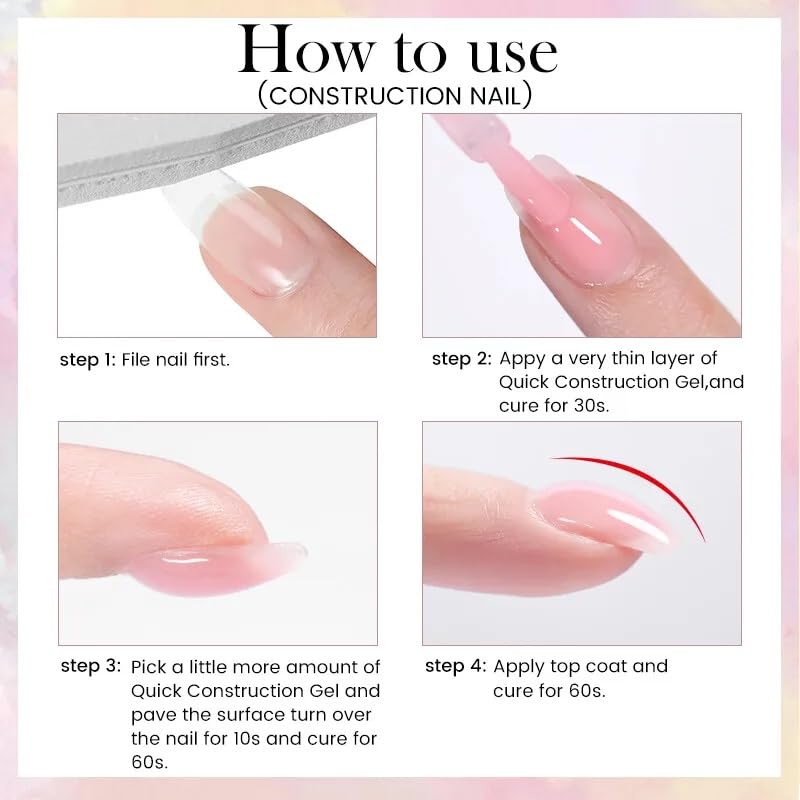 How to use
(CONSTRUCTION NAIL)

step 1: File nail first.

step 2: Appy a very thin layer of Quick Construction Gel,and cure for 30s.

step 3: Pick a little more amount of Quick Construction Gel and pave the surface turn over the nail for 10s and cure for 60s.

step 4: Apply top coat and cure for 60s.