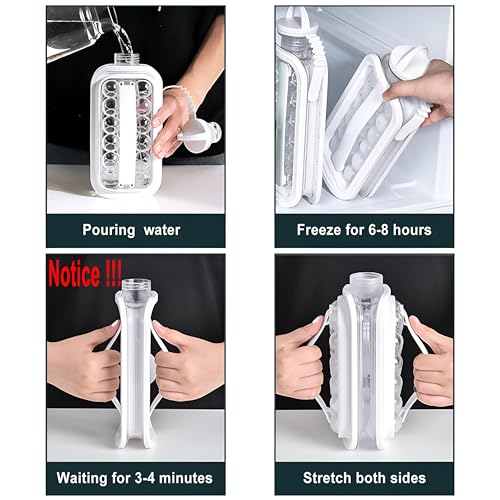 Pouring water

Freeze for 6-8 hours

Notice !!!

Waiting for 3-4 minutes

Stretch both sides