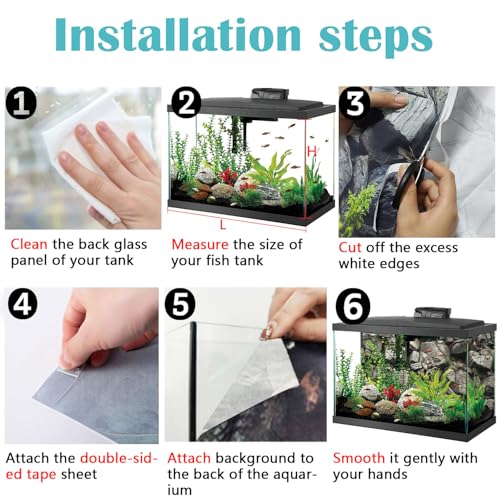 Installation steps

1
Clean the back glass panel of your tank

2
H
L
Measure the size of your fish tank

3
Cut off the excess white edges

4
Attach the double-sided tape sheet

5
Attach background to the back of the aquarium

6
Smooth it gently with your hands