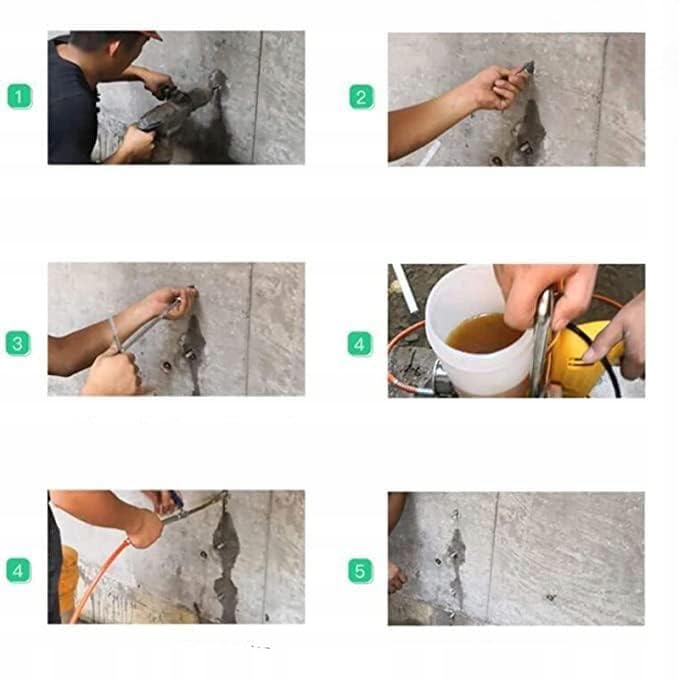 1

2

3

4

4

5