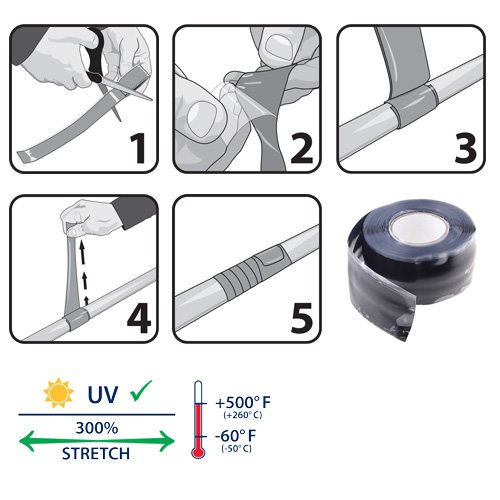 1

2

3

4

5

UV ✓

300%

STRETCH

+500° F
(+260° C)

-60° F
(-50° C)