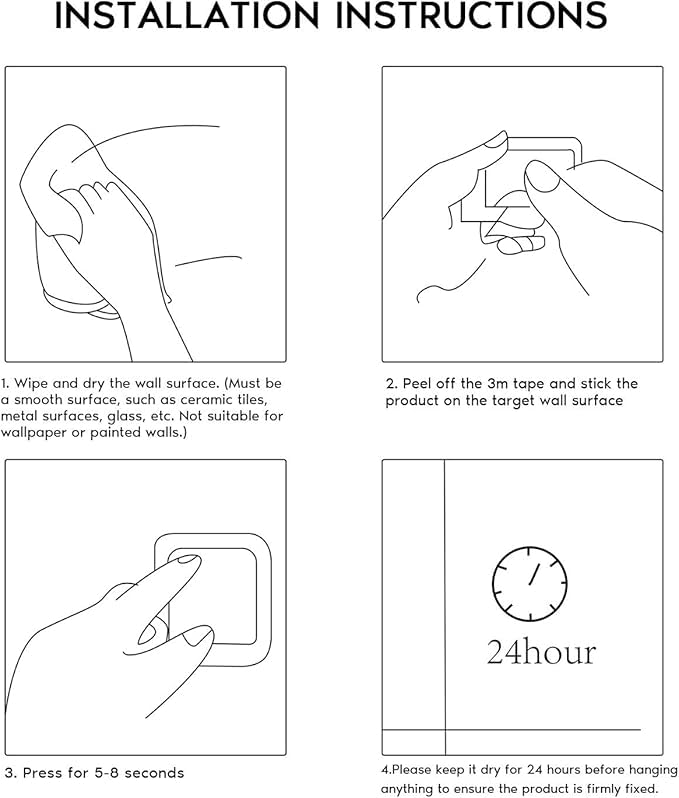 INSTALLATION INSTRUCTIONS

1. Wipe and dry the wall surface. (Must be a smooth surface, such as ceramic tiles, metal surfaces, glass, etc. Not suitable for wallpaper or painted walls.)

2. Peel off the 3m tape and stick the product on the target wall surface

3. Press for 5-8 seconds

24hour

4.Please keep it dry for 24 hours before hanging anything to ensure the product is firmly fixed.