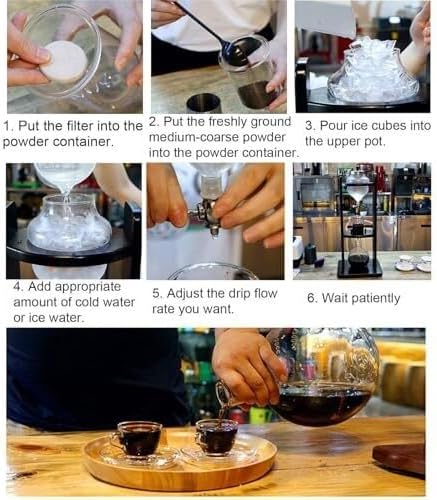 1. Put the filter into the powder container.

2. Put the freshly ground medium-coarse powder into the powder container.

3. Pour ice cubes into the upper pot.

4. Add appropriate amount of cold water or ice water.

5. Adjust the drip flow rate you want.

6. Wait patiently