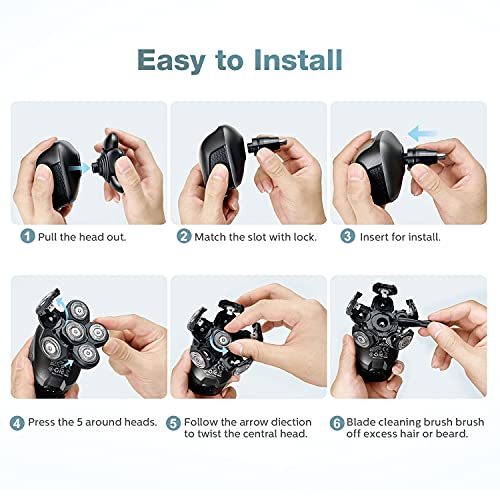 Easy to Install

1 Pull the head out.

2 Match the slot with lock.

3 Insert for install.

4 Press the 5 around heads.

5 Follow the arrow diection to twist the central head.

6 Blade cleaning brush brush off excess hair or beard.