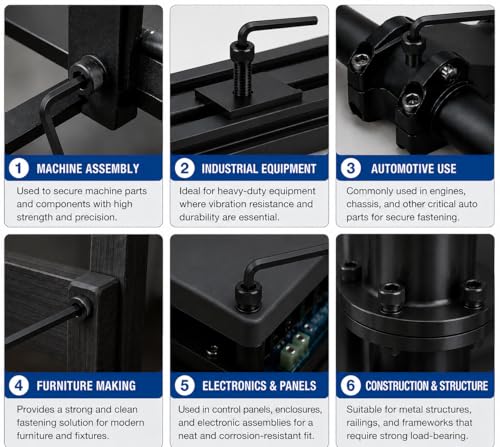 1 MACHINE ASSEMBLY

Used to secure machine parts and components with high strength and precision.

2 INDUSTRIAL EQUIPMENT

Ideal for heavy-duty equipment where vibration resistance and durability are essential.

3 AUTOMOTIVE USE

Commonly used in engines, chassis, and other critical auto parts for secure fastening.

4 FURNITURE MAKING

Provides a strong and clean fastening solution for modern furniture and fixtures.

5 ELECTRONICS & PANELS

Used in control panels, enclosures, and electronic assemblies for a neat and corrosion-resistant fit.

6 CONSTRUCTION & STRUCTURE

Suitable for metal structures, railings, and frameworks that require strong load-bearing.