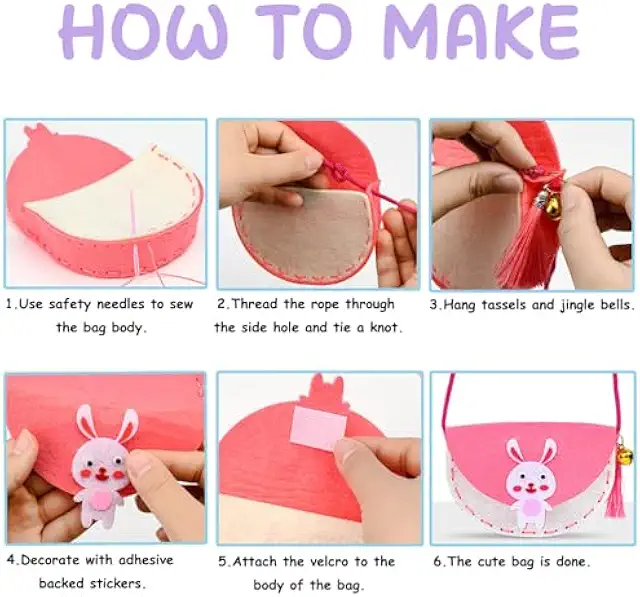 HOW TO MAKE

1.Use safety needles to sew the bag body.

2.Thread the rope through the side hole and tie a knot.

3.Hang tassels and jingle bells.

4.Decorate with adhesive backed stickers.

5.Attach the velcro to the body of the bag.

6.The cute bag is done.