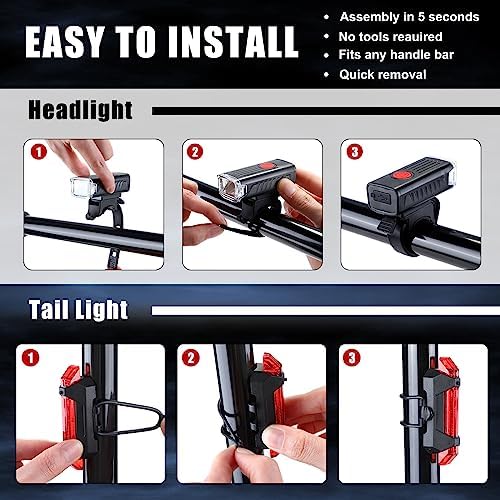 EASY TO INSTALL

• Assembly in 5 seconds
• No tools reauired
• Fits any handle bar
• Quick removal

Headlight

1

2

3

Tail Light

1

2

3