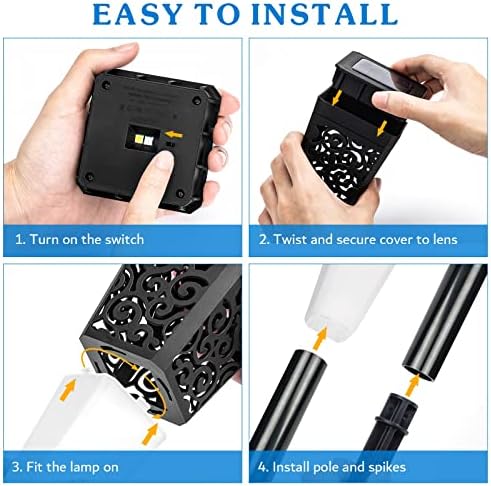 EASY TO INSTALL

1. Turn on the switch

2. Twist and secure cover to lens

3. Fit the lamp on

4. Install pole and spikes